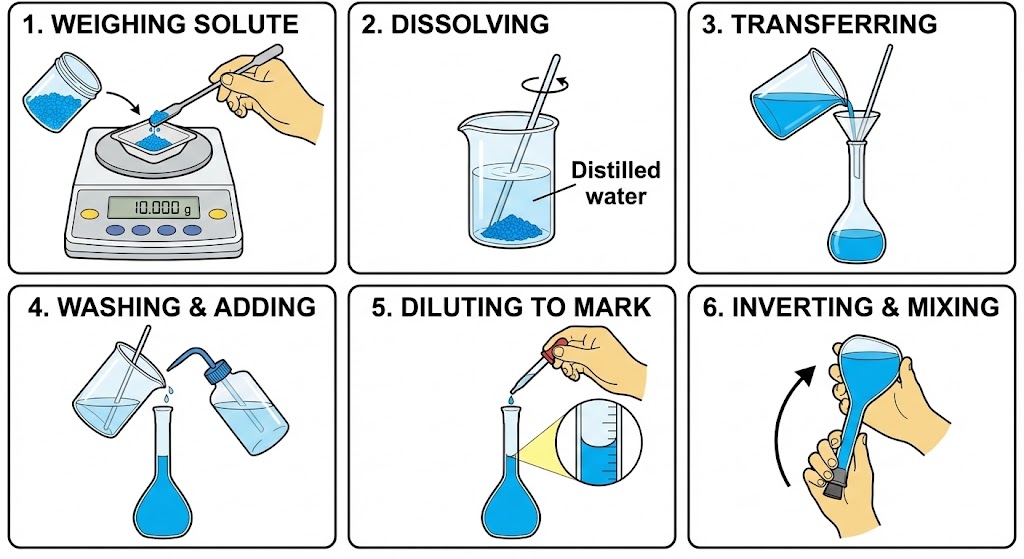 1. WEIGHING SOLUTE

10.000 g

2. DISSOLVING

Distilled water

3. TRANSFERRING

4. WASHING & ADDING

5. DILUTING TO MARK

6. INVERTING & MIXING